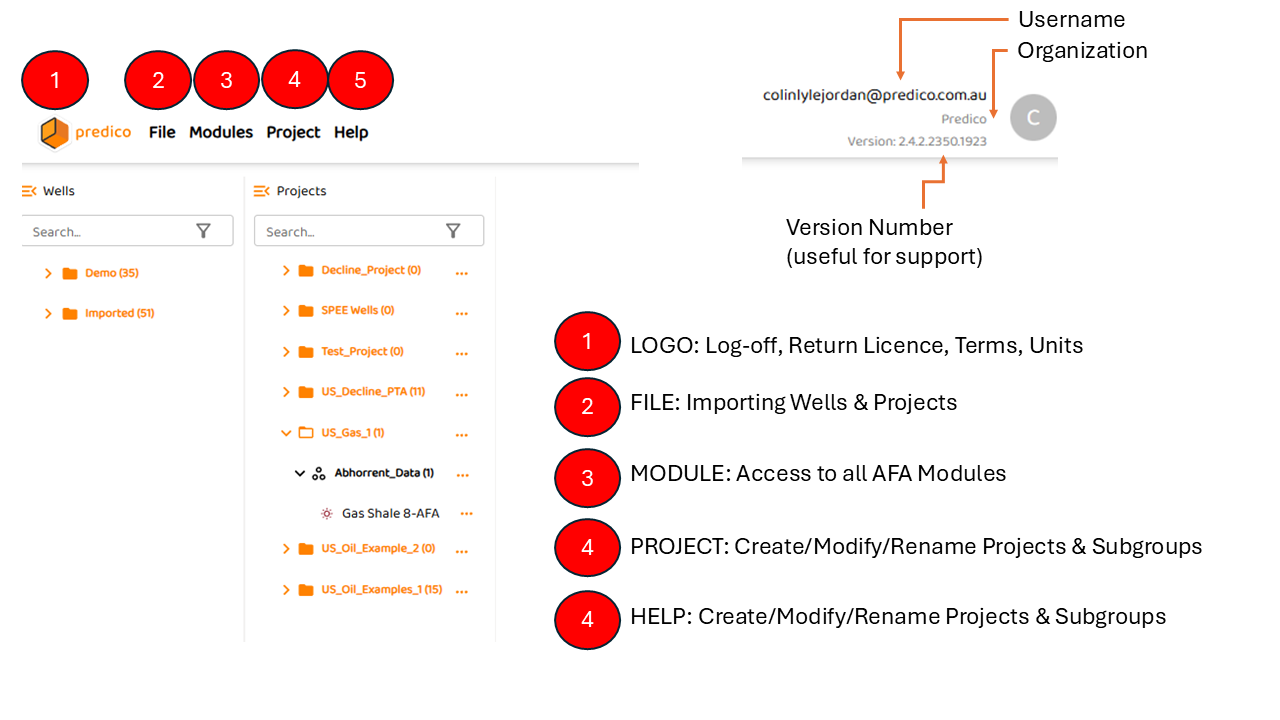 1 2 3 4 5

predico File Modules Project Help

Wells

Search...

Demo (35)

Imported (51)

Projects

Search...

Decline_Project (0) ...

SPEE Wells (0) ...

Test_Project (0) ...

US_Decline_PTA (11) ...

US_Gas_1 (1) ...

Abhorrent_Data (1) ...

Gas Shale 8-AFA ...

US_Oil_Example_2 (0) ...

US_Oil_Examples_1 (15) ...

Username

Organization

colinlylejordan@predico.com.au

Predico

Version: 2.4.2.2350.1923

C

Version Number
(useful for support)

1 LOGO: Log-off, Return Licence, Terms, Units

2 FILE: Importing Wells & Projects

3 MODULE: Access to all AFA Modules

4 PROJECT: Create/Modify/Rename Projects & Subgroups

4 HELP: Create/Modify/Rename Projects & Subgroups